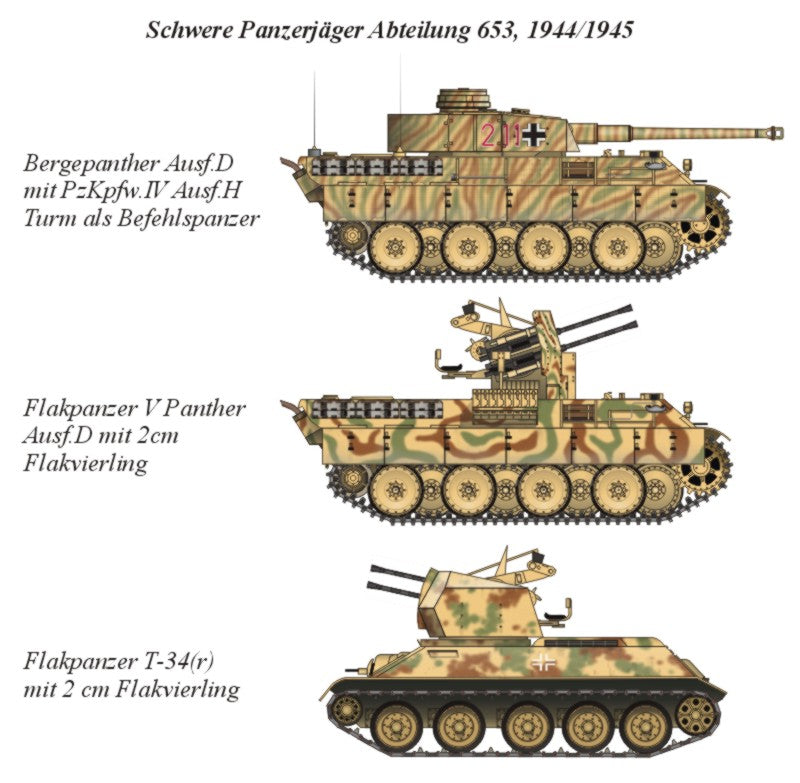 Schwere Panzerjäger Abteilung 653, 1944/1945

Bergepanther Ausf.D mit PzKpfw.IV Ausf.H Turm als Befehlspanzer

211

Flakpanzer V Panther Ausf.D mit 2cm Flakvierling

Flakpanzer T-34(r) mit 2 cm Flakvierling